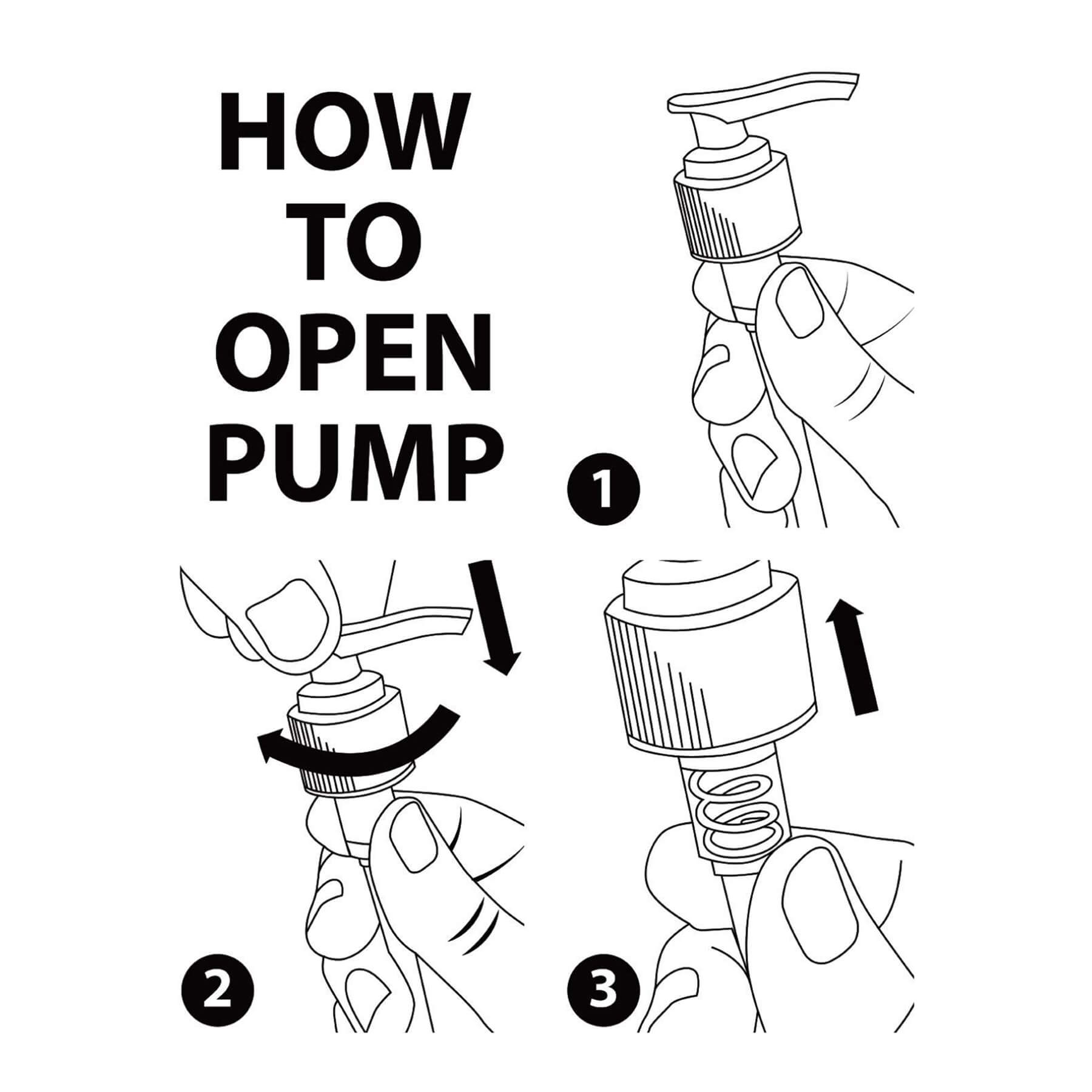 HOW
TO
OPEN
PUMP

1

2

3