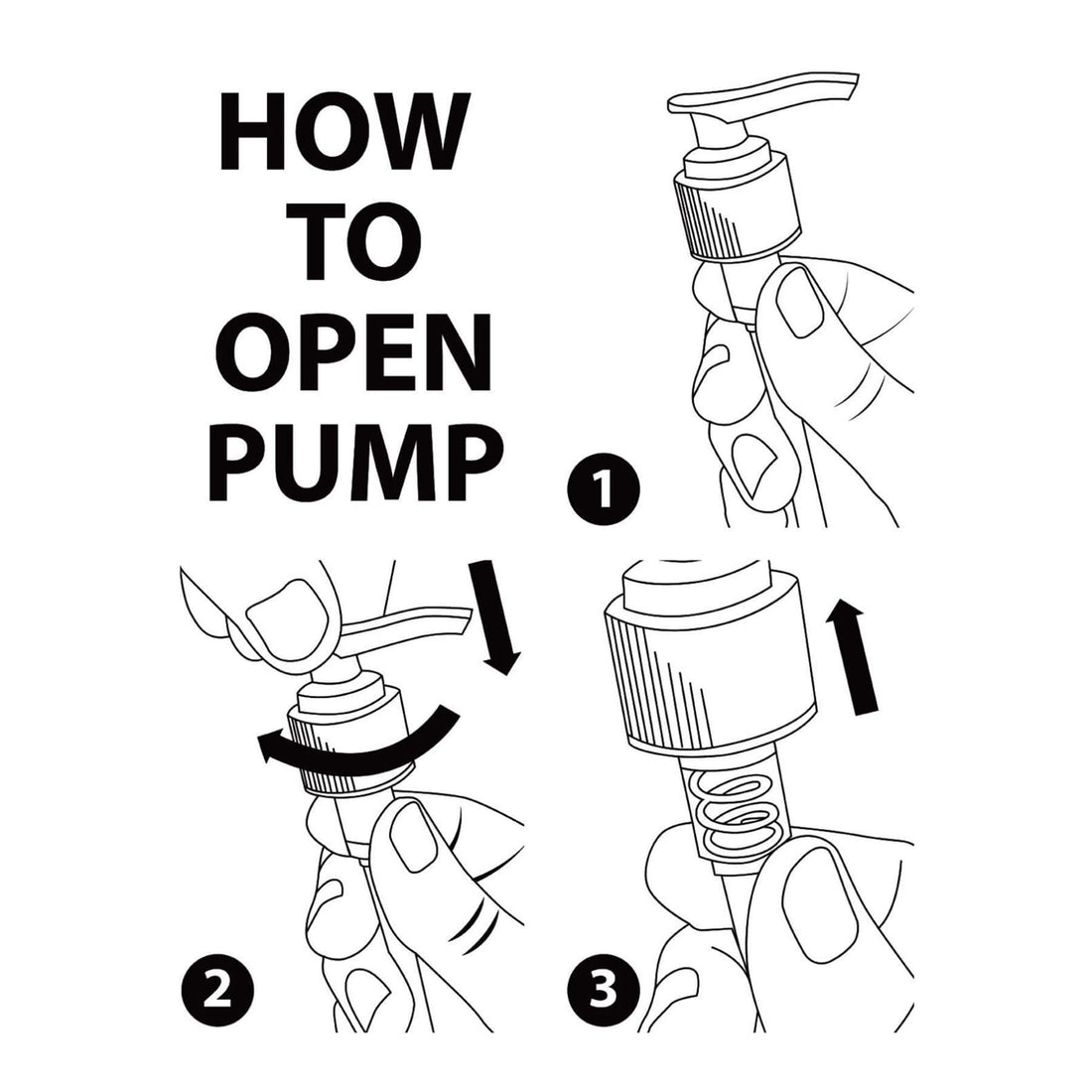 HOW TO OPEN PUMP

1

2

3